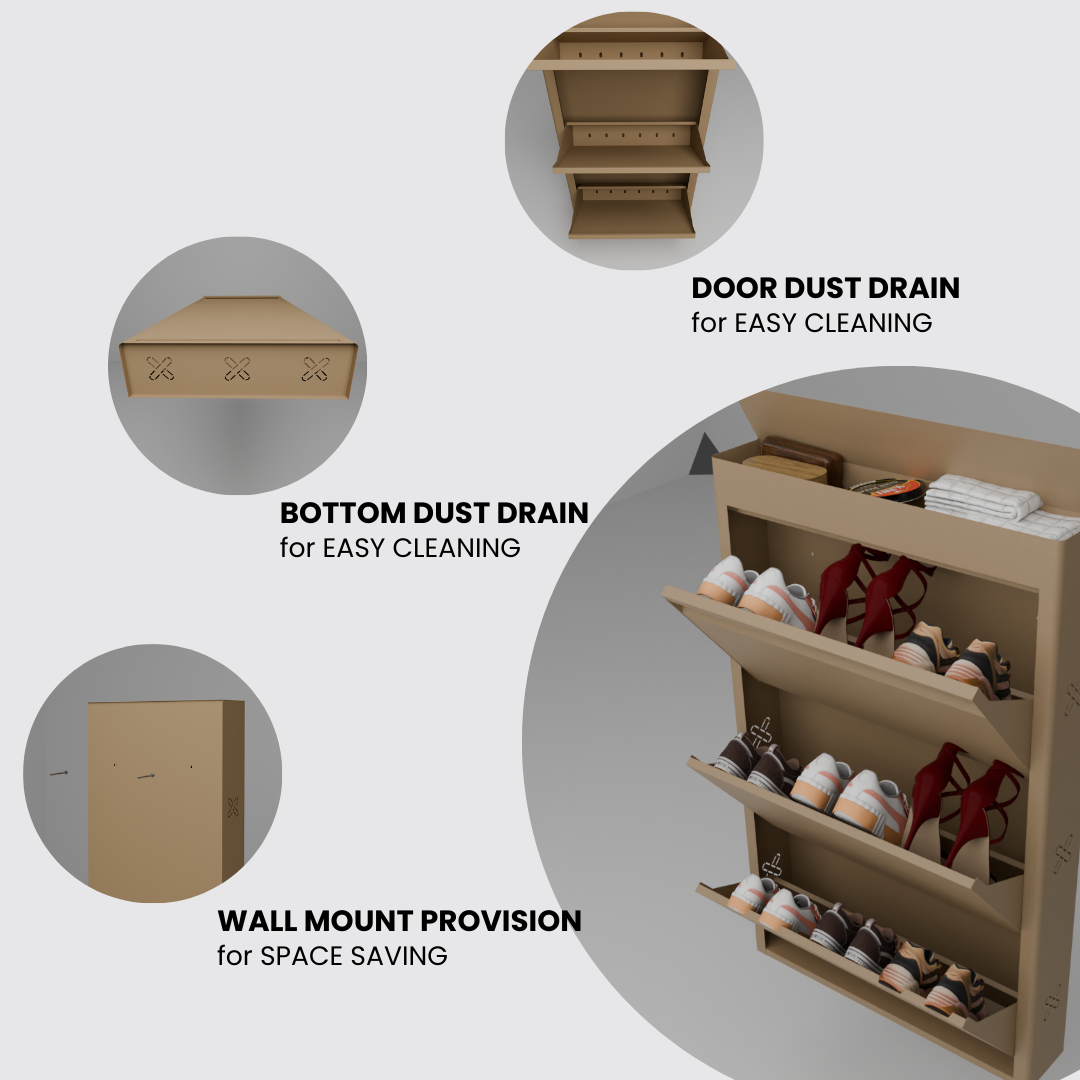 DOOR DUST DRAIN
for EASY CLEANING

BOTTOM DUST DRAIN
for EASY CLEANING

WALL MOUNT PROVISION
for SPACE SAVING